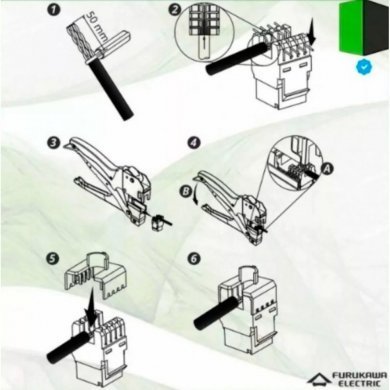 1
50 mm
2
3
4
A
B
5
6
FURUKAWA ELECTRIC