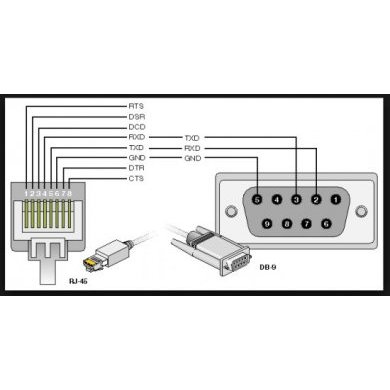 RTS
DSR
DCD
RXD
TXD
GND
DTR
CTS

TXD
RXD
GND

1 2 3 4 5 6 7 8

5 4 3 2 1
9 8 7 6

RJ-45

DB-9