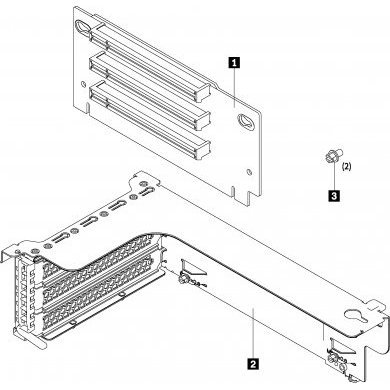 1
(2)
3
2