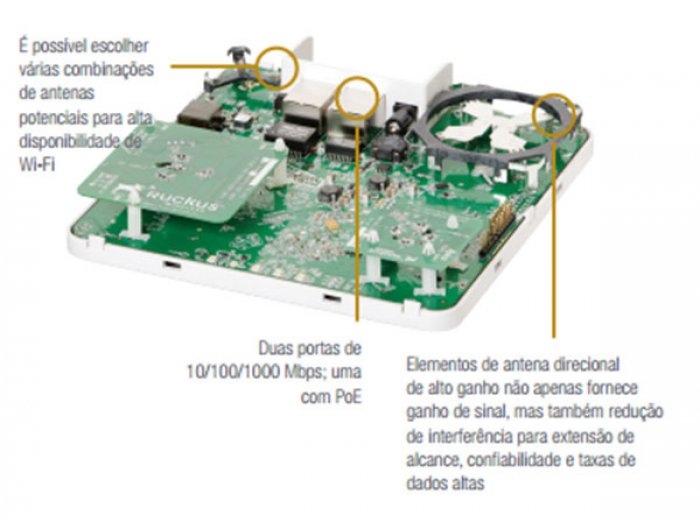 É possível escolher várias combinações de antenas potenciais para alta disponibilidade de Wi-Fi

Ruckus

Duas portas de 10/100/1000 Mbps; uma com PoE

Elementos de antena direcional de alto ganho não apenas fornece ganho de sinal, mas também redução de interferência para extensão de alcance, confiabilidade e taxas de dados altas