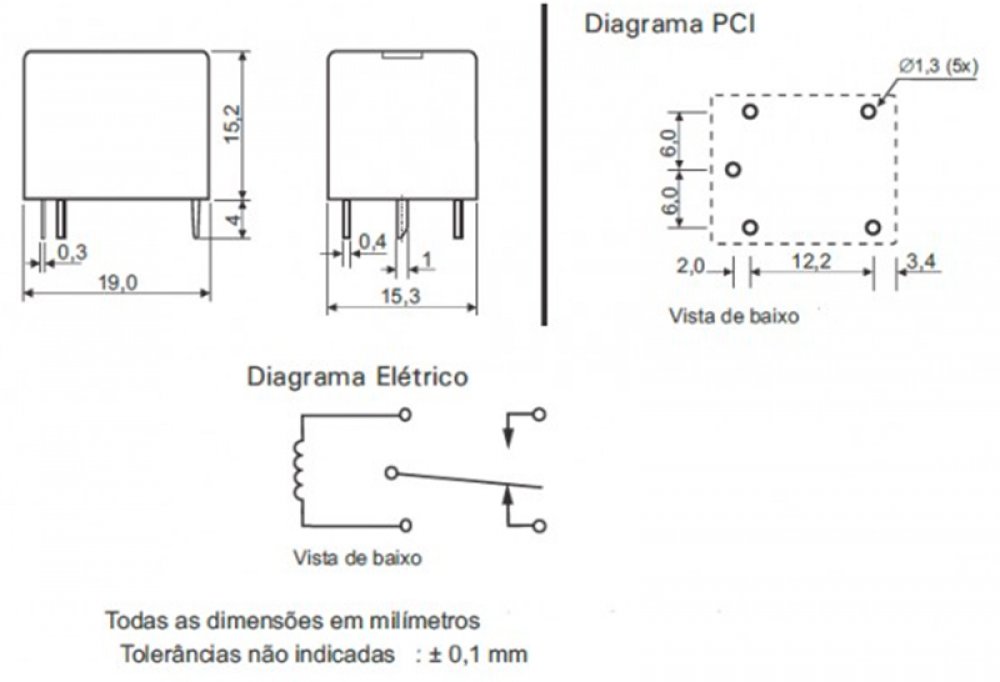 15,2

4

0,3

19,0

0,4

1

15,3

Diagrama PCI

Ø1,3 (5x)

6,0

6,0

2,0

12,2

3,4

Vista de baixo

Diagrama Elétrico

Vista de baixo

Todas as dimensões em milímetros
Tolerâncias não indicadas : ± 0,1 mm