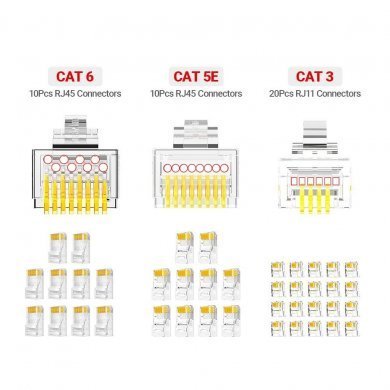 CAT 6
10Pcs RJ45 Connectors

CAT 5E
10Pcs RJ45 Connectors

CAT 3
20Pcs RJ11 Connectors