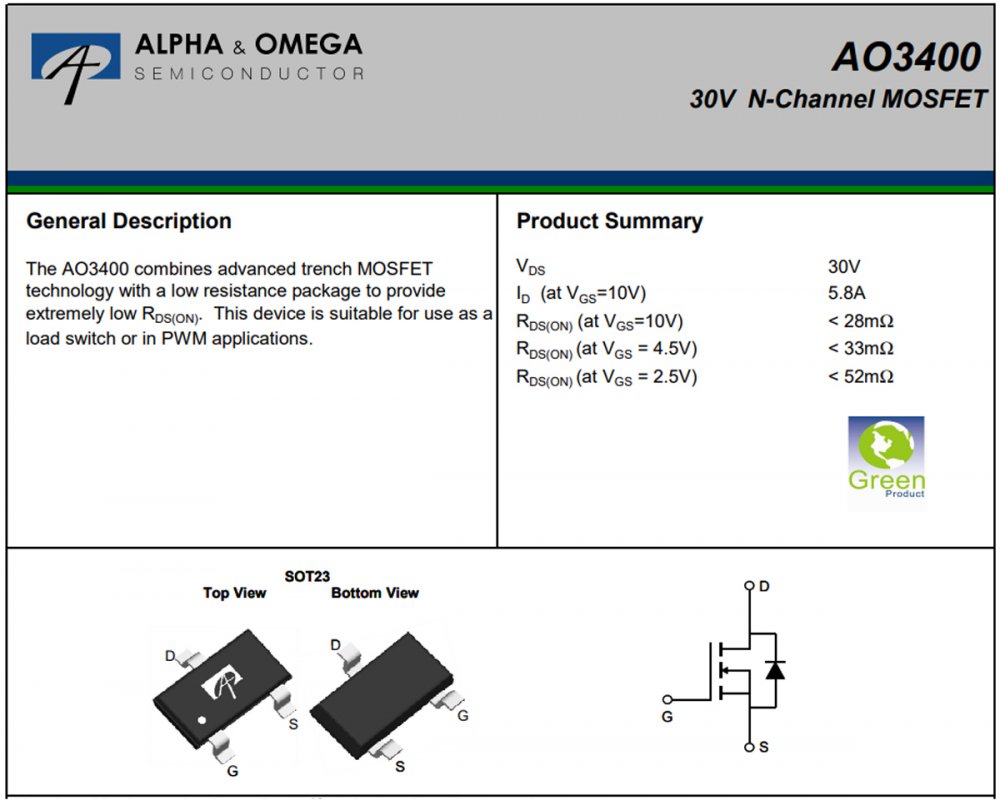 ALPHA & OMEGA
SEMICONDUCTOR

AO3400
30V N-Channel MOSFET

General Description

The AO3400 combines advanced trench MOSFET technology with a low resistance package to provide extremely low $R_{DS(ON)}$. This device is suitable for use as a load switch or in PWM applications.

Product Summary

| | |
|---|---|
| $V_{DS}$ | 30V |
| $I_D$ (at $V_{GS}$=10V) | 5.8A |
| $R_{DS(ON)}$ (at $V_{GS}$=10V) | < 28mΩ |
| $R_{DS(ON)}$ (at $V_{GS}$ = 4.5V) | < 33mΩ |
| $R_{DS(ON)}$ (at $V_{GS}$ = 2.5V) | < 52mΩ |

Green
Product

SOT23
Top View
Bottom View

D
S
G

D
G
S

D
G
S