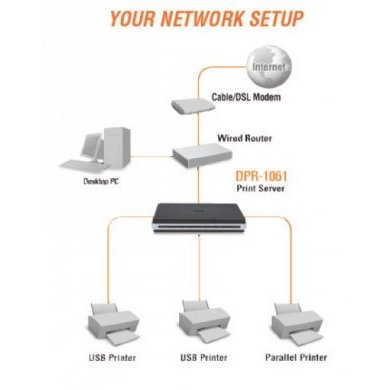 YOUR NETWORK SETUP

Internet

Cable/DSL Modem

Wired Router

Desktop PC

DPR-1061
Print Server

USB Printer

USB Printer

Parallel Printer