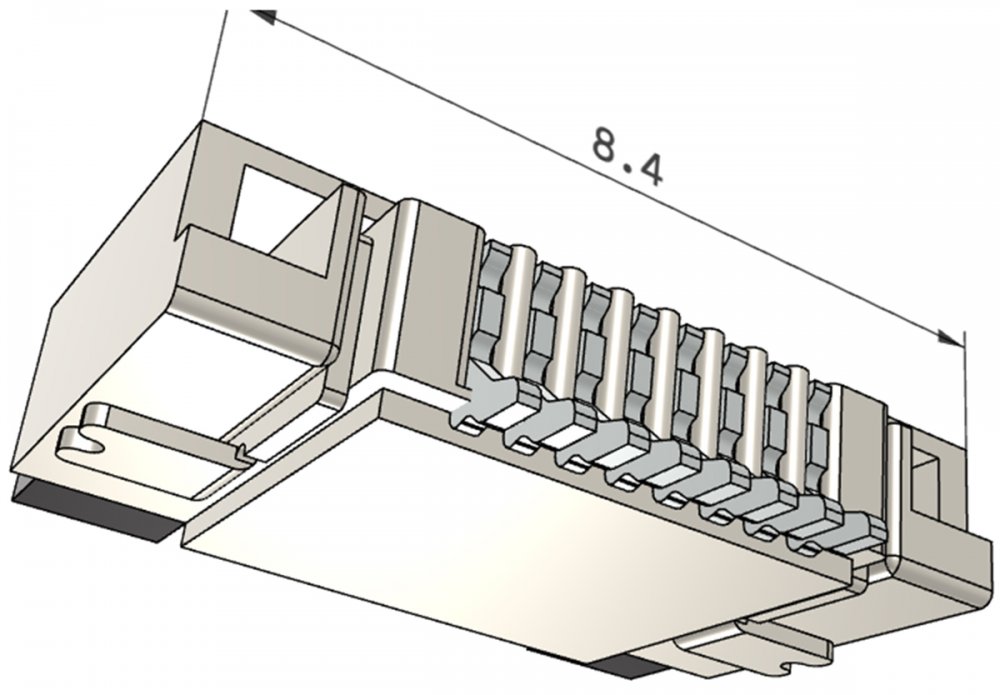 8.4