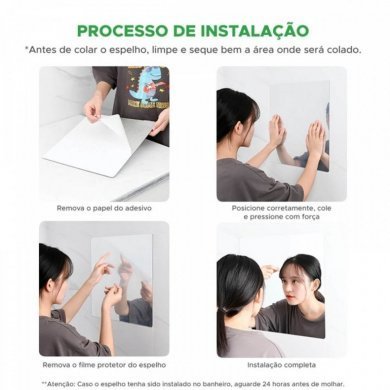 PROCESSO DE INSTALAÇÃO

*Antes de colar o espelho, limpe e seque bem a área onde será colado.

Remova o papel do adesivo

Posicione corretamente, cole e pressione com força

Remova o filme protetor do espelho

Instalação completa

**Atenção: Caso o espelho tenha sido instalado no banheiro, aguarde 24 horas antes de molhar.