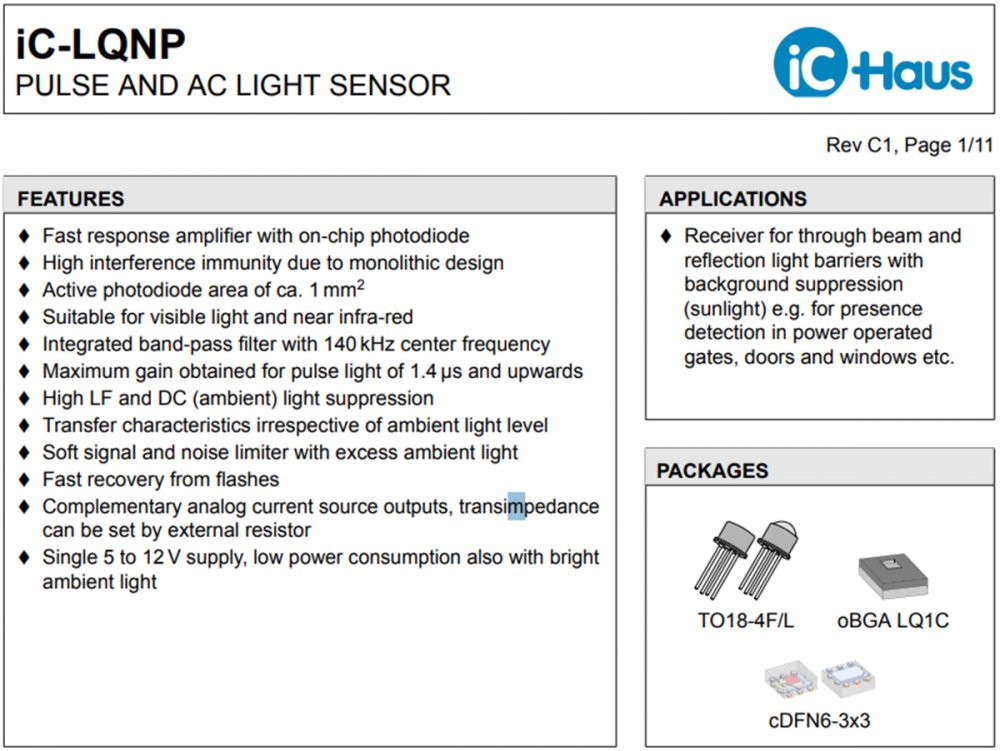 iC-LQNP
PULSE AND AC LIGHT SENSOR

iC-Haus

Rev C1, Page 1/11

FEATURES

♦ Fast response amplifier with on-chip photodiode
♦ High interference immunity due to monolithic design
♦ Active photodiode area of ca. 1 mm$^2$
♦ Suitable for visible light and near infra-red
♦ Integrated band-pass filter with 140 kHz center frequency
♦ Maximum gain obtained for pulse light of 1.4 µs and upwards
♦ High LF and DC (ambient) light suppression
♦ Transfer characteristics irrespective of ambient light level
♦ Soft signal and noise limiter with excess ambient light
♦ Fast recovery from flashes
♦ Complementary analog current source outputs, transimpedance can be set by external resistor
♦ Single 5 to 12 V supply, low power consumption also with bright ambient light

APPLICATIONS

♦ Receiver for through beam and reflection light barriers with background suppression (sunlight) e.g. for presence detection in power operated gates, doors and windows etc.

PACKAGES

TO18-4F/L
oBGA LQ1C
cDFN6-3x3