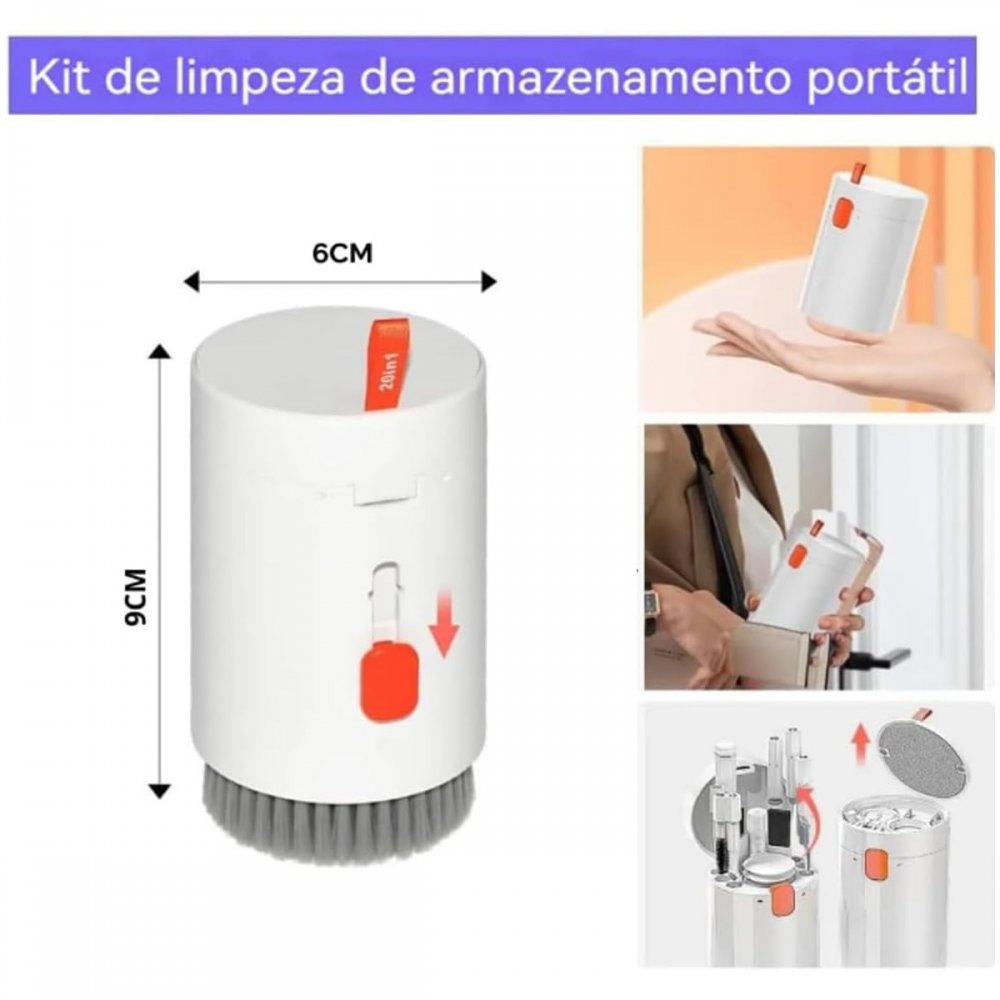 Kit de limpeza de armazenamento portátil

6CM

9CM

20in1