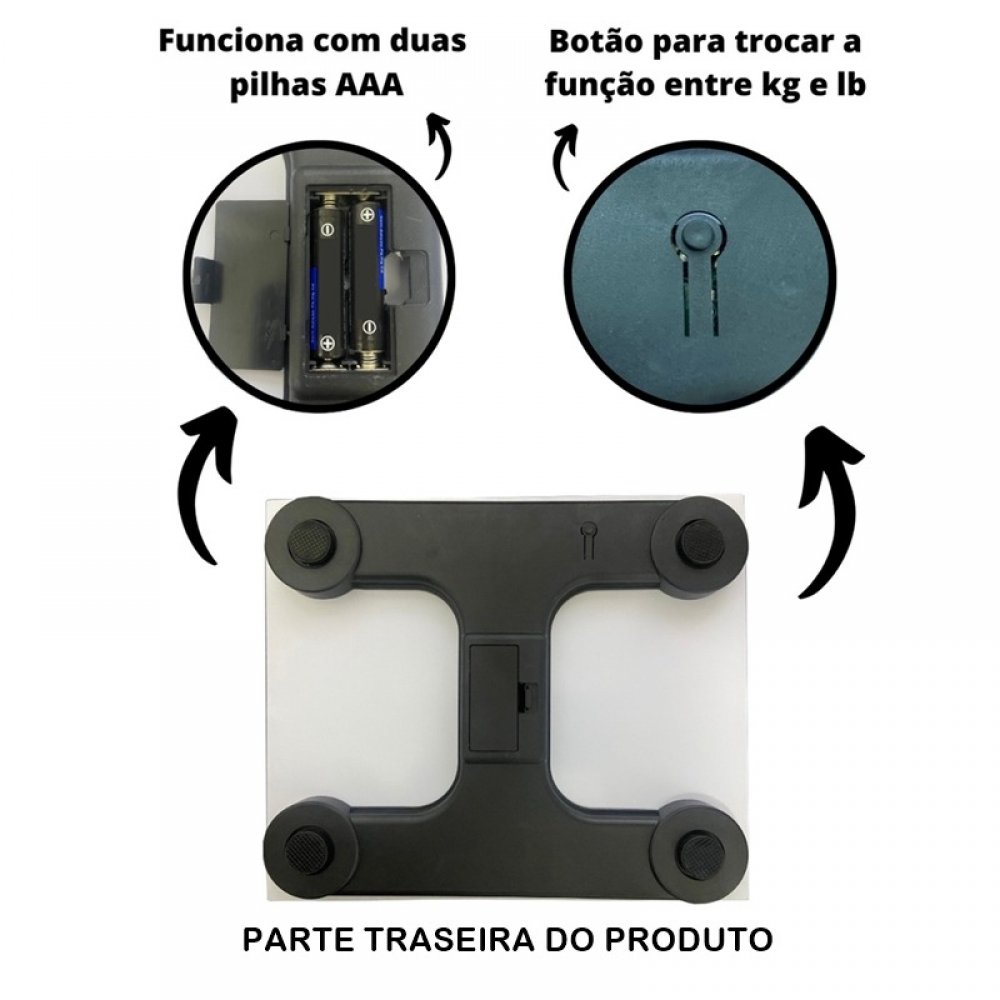 Funciona com duas pilhas AAA

Botão para trocar a função entre kg e lb

PARTE TRASEIRA DO PRODUTO