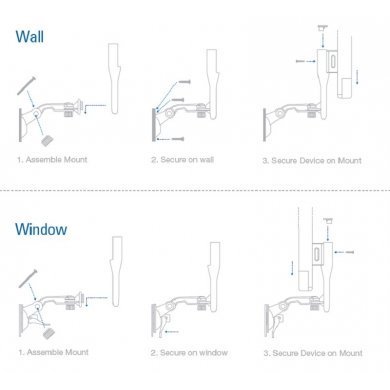 Wall

1. Assemble Mount

2. Secure on wall

3. Secure Device on Mount

Window

1. Assemble Mount

2. Secure on window

3. Secure Device on Mount