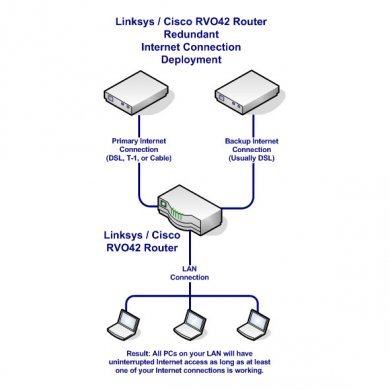 Linksys / Cisco RVO42 Router
Redundant
Internet Connection
Deployment

Primary Internet Connection (DSL, T-1, or Cable)

Backup Internet Connection (Usually DSL)

Linksys / Cisco RVO42 Router

LAN Connection

Result: All PCs on your LAN will have uninterrupted Internet access as long as at least one of your Internet connections is working.