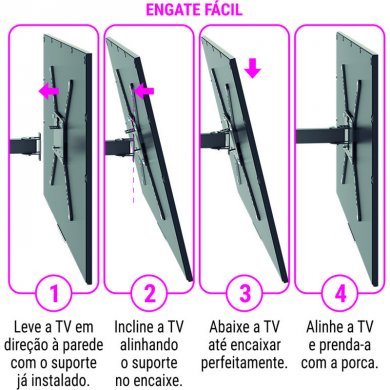 ENGATE FÁCIL

1

Leve a TV em direção à parede com o suporte já instalado.

2

Incline a TV alinhando o suporte no encaixe.

3

Abaixe a TV até encaixar perfeitamente.

4

Alinhe a TV e prenda-a com a porca.