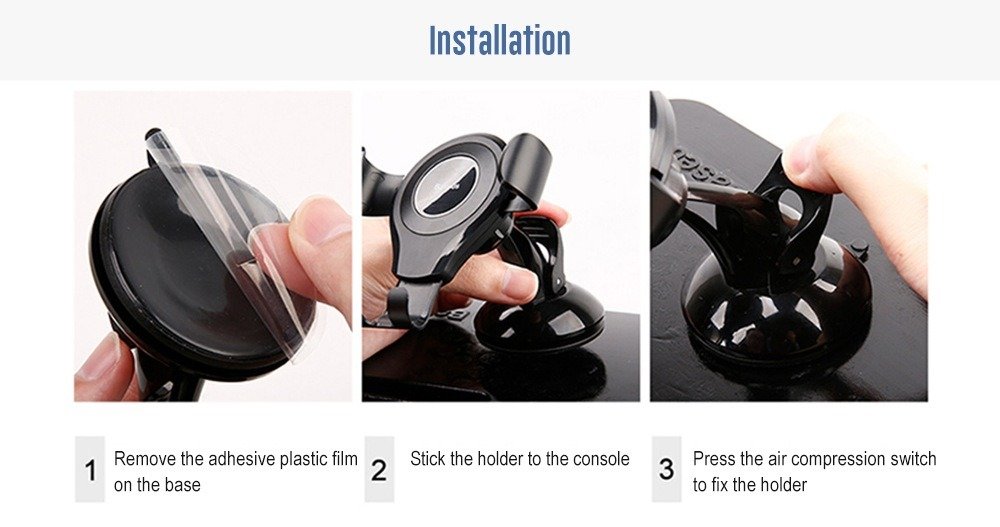 Installation

1 Remove the adhesive plastic film on the base

2 Stick the holder to the console

3 Press the air compression switch to fix the holder