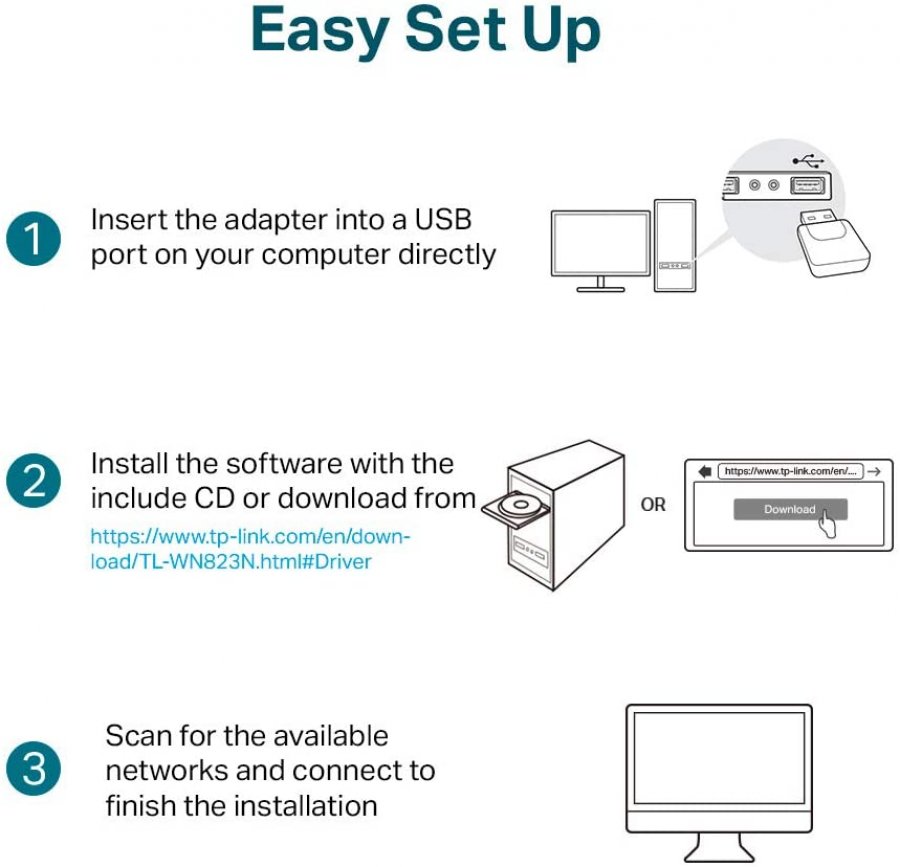 Easy Set Up

1 Insert the adapter into a USB port on your computer directly

2 Install the software with the include CD or download from https://www.tp-link.com/en/download/TL-WN823N.html#Driver

OR

https://www.tp-link.com/en/...

Download

3 Scan for the available networks and connect to finish the installation