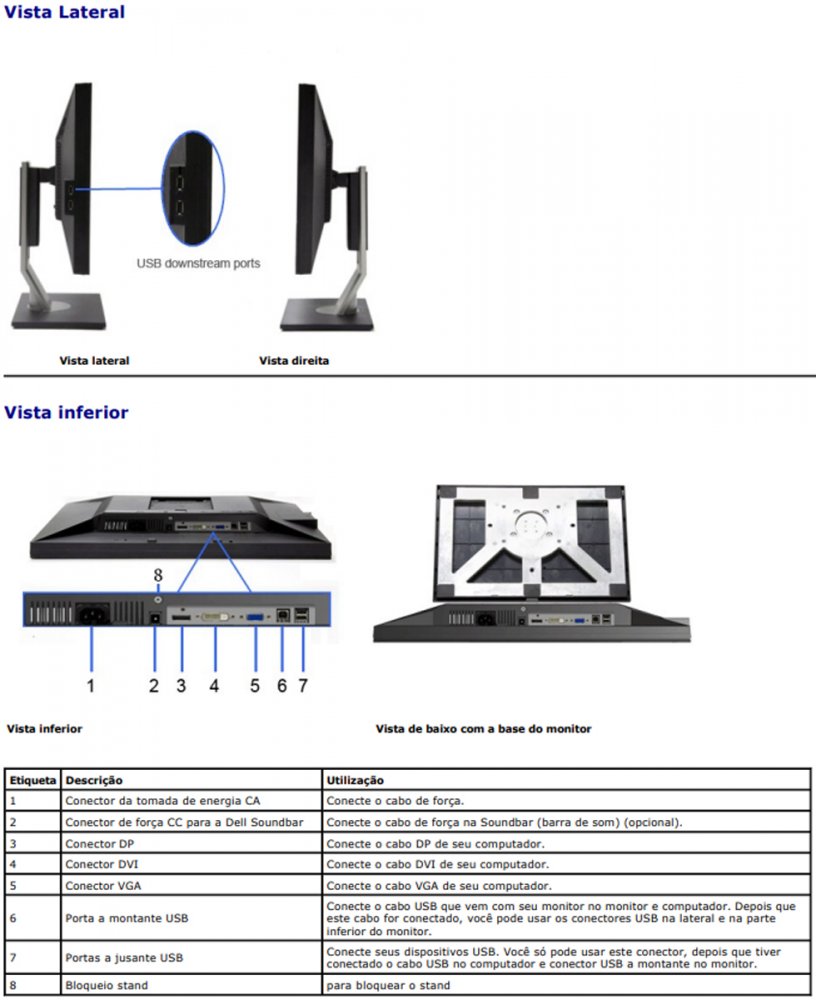 Vista Lateral

USB downstream ports

Vista lateral

Vista direita

Vista inferior

8

1 2 3 4 5 6 7

Vista inferior

Vista de baixo com a base do monitor

| Etiqueta | Descrição | Utilização |
|---|---|---|
| 1 | Conector da tomada de energia CA | Conecte o cabo de força. |
| 2 | Conector de força CC para a Dell Soundbar | Conecte o cabo de força na Soundbar (barra de som) (opcional). |
| 3 | Conector DP | Conecte o cabo DP de seu computador. |
| 4 | Conector DVI | Conecte o cabo DVI de seu computador. |
| 5 | Conector VGA | Conecte o cabo VGA de seu computador. |
| 6 | Porta a montante USB | Conecte o cabo USB que vem com seu monitor no monitor e computador. Depois que este cabo for conectado, você pode usar os conectores USB na lateral e na parte inferior do monitor. |
| 7 | Portas a jusante USB | Conecte seus dispositivos USB. Você só pode usar este conector, depois que tiver conectado o cabo USB no computador e conector USB a montante no monitor. |
| 8 | Bloqueio stand | para bloquear o stand |