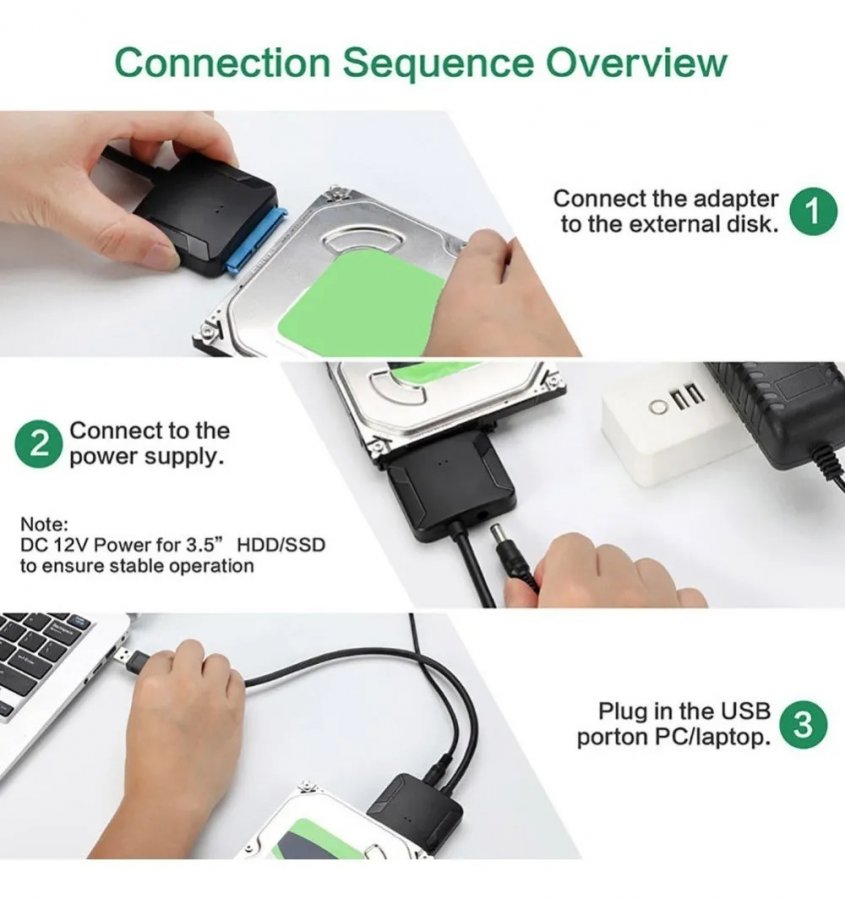 Connection Sequence Overview

Connect the adapter to the external disk. 1

2 Connect to the power supply.

Note:
DC 12V Power for 3.5" HDD/SSD to ensure stable operation

Plug in the USB porton PC/laptop. 3