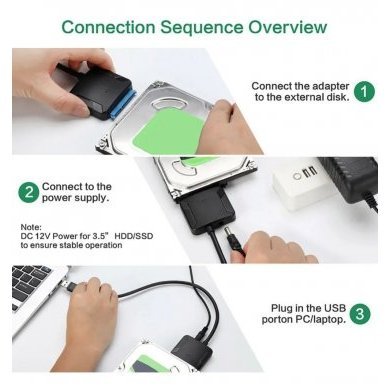 Connection Sequence Overview

Connect the adapter to the external disk. 1

2 Connect to the power supply.

Note:
DC 12V Power for 3.5" HDD/SSD to ensure stable operation

Plug in the USB porton PC/laptop. 3