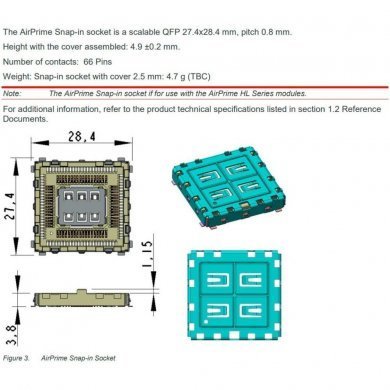 The AirPrime Snap-in socket is a scalable QFP 27.4x28.4 mm, pitch 0.8 mm.

Height with the cover assembled: 4.9 ±0.2 mm.

Number of contacts: 66 Pins

Weight: Snap-in socket with cover 2.5 mm: 4.7 g (TBC)

Note: The AirPrime Snap-in socket if for use with the AirPrime HL Series modules.

For additional information, refer to the product technical specifications listed in section 1.2 Reference Documents.

28,4

27,4

1,15

3,8

Figure 3. AirPrime Snap-in Socket