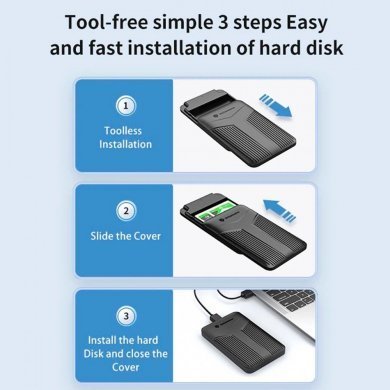 Tool-free simple 3 steps Easy and fast installation of hard disk

1

Toolless Installation

2

Slide the Cover

3

Install the hard Disk and close the Cover