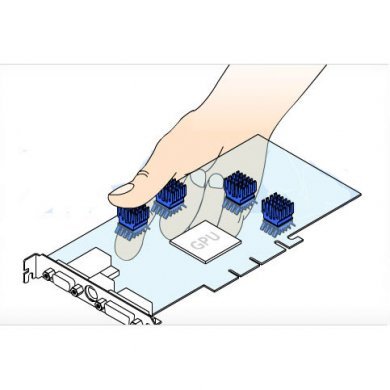 GPU